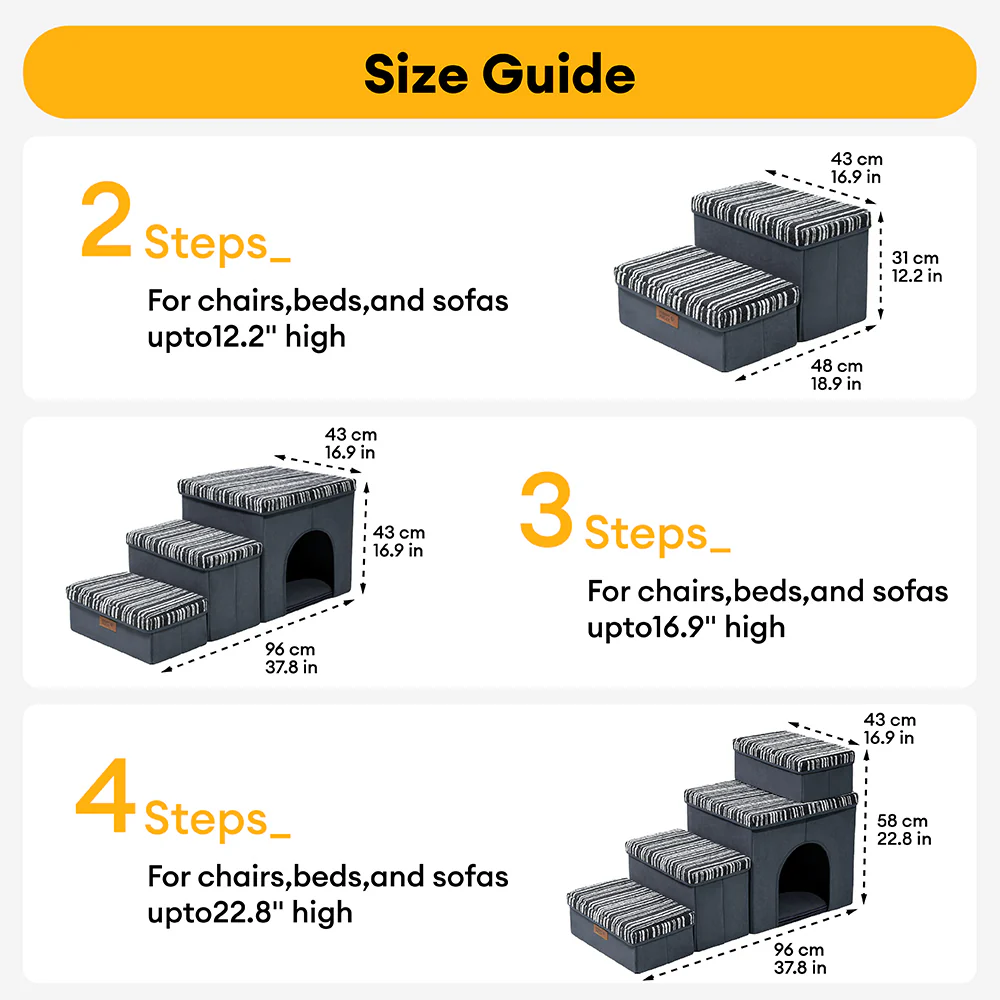 Size Guide

2 Steps_

For chairs,beds,and sofas upto12.2" high

43 cm
16.9 in

31 cm
12.2 in

48 cm
18.9 in

43 cm
16.9 in

43 cm
16.9 in

96 cm
37.8 in

3 Steps_

For chairs,beds,and sofas upto16.9" high

4 Steps_

For chairs,beds,and sofas upto22.8" high

43 cm
16.9 in

58 cm
22.8 in

96 cm
37.8 in